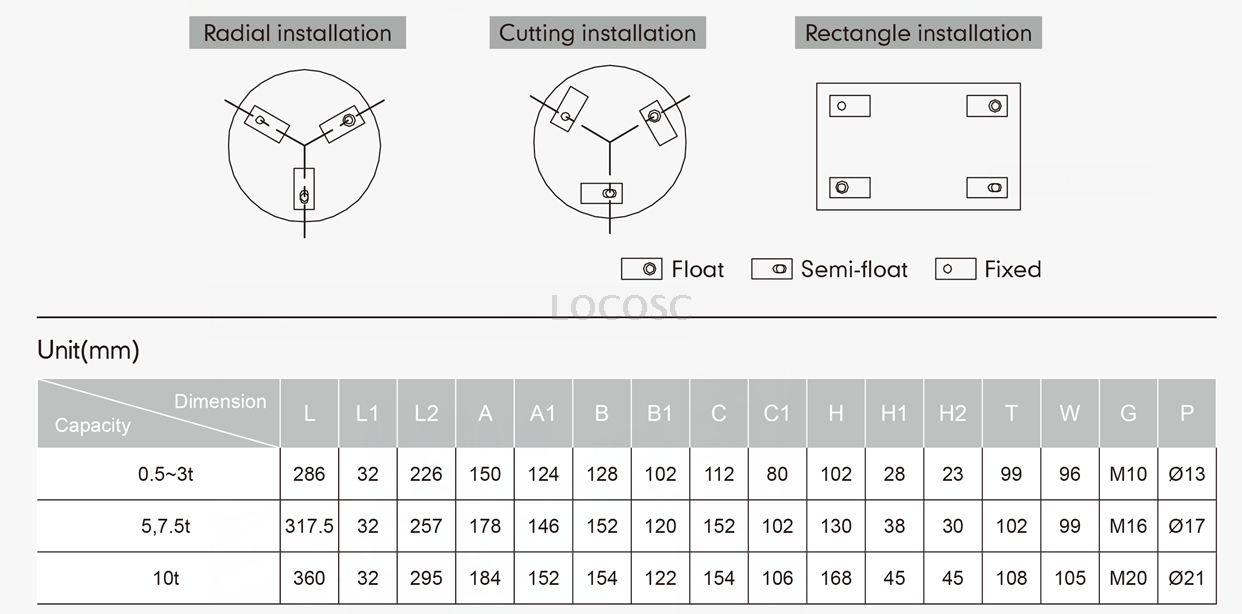 Radial installation

Cutting installation

Rectangle installation

Float Semi-float Fixed

LOCOSC

Unit(mm)

| Dimension / Capacity | L | L1 | L2 | A | A1 | B | B1 | C | C1 | H | H1 | H2 | T | W | G | P |
|---|---|---|---|---|---|---|---|---|---|---|---|---|---|---|---|---|
| 0.5~3t | 286 | 32 | 226 | 150 | 124 | 128 | 102 | 112 | 80 | 102 | 28 | 23 | 99 | 96 | M10 | Ø13 |
| 5,7.5t | 317.5 | 32 | 257 | 178 | 146 | 152 | 120 | 152 | 102 | 130 | 38 | 30 | 102 | 99 | M16 | Ø17 |
| 10t | 360 | 32 | 295 | 184 | 152 | 154 | 122 | 154 | 106 | 168 | 45 | 45 | 108 | 105 | M20 | Ø21 |