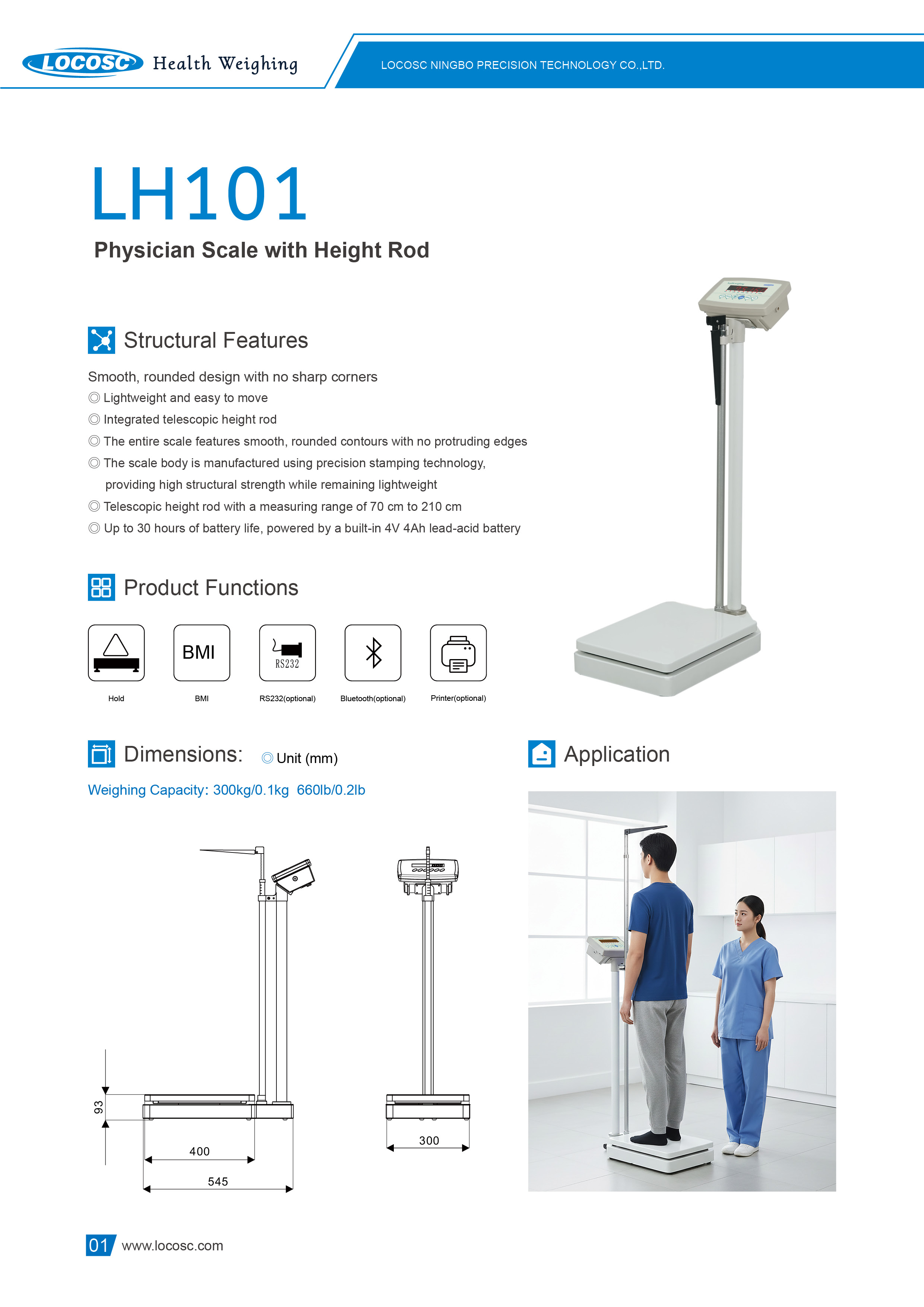 LOCOSC Health Weighing

LOCOSC NINGBO PRECISION TECHNOLOGY CO.,LTD.

LH101

Physician Scale with Height Rod

Structural Features

Smooth, rounded design with no sharp corners
◎ Lightweight and easy to move
◎ Integrated telescopic height rod
◎ The entire scale features smooth, rounded contours with no protruding edges
◎ The scale body is manufactured using precision stamping technology, providing high structural strength while remaining lightweight
◎ Telescopic height rod with a measuring range of 70 cm to 210 cm
◎ Up to 30 hours of battery life, powered by a built-in 4V 4Ah lead-acid battery

Product Functions

BMI

RS232

Hold
BMI
RS232(optional)
Bluetooth(optional)
Printer(optional)

Dimensions: ◎ Unit (mm)

Weighing Capacity: 300kg/0.1kg 660lb/0.2lb

93
400
545
300

Application

01 www.locosc.com